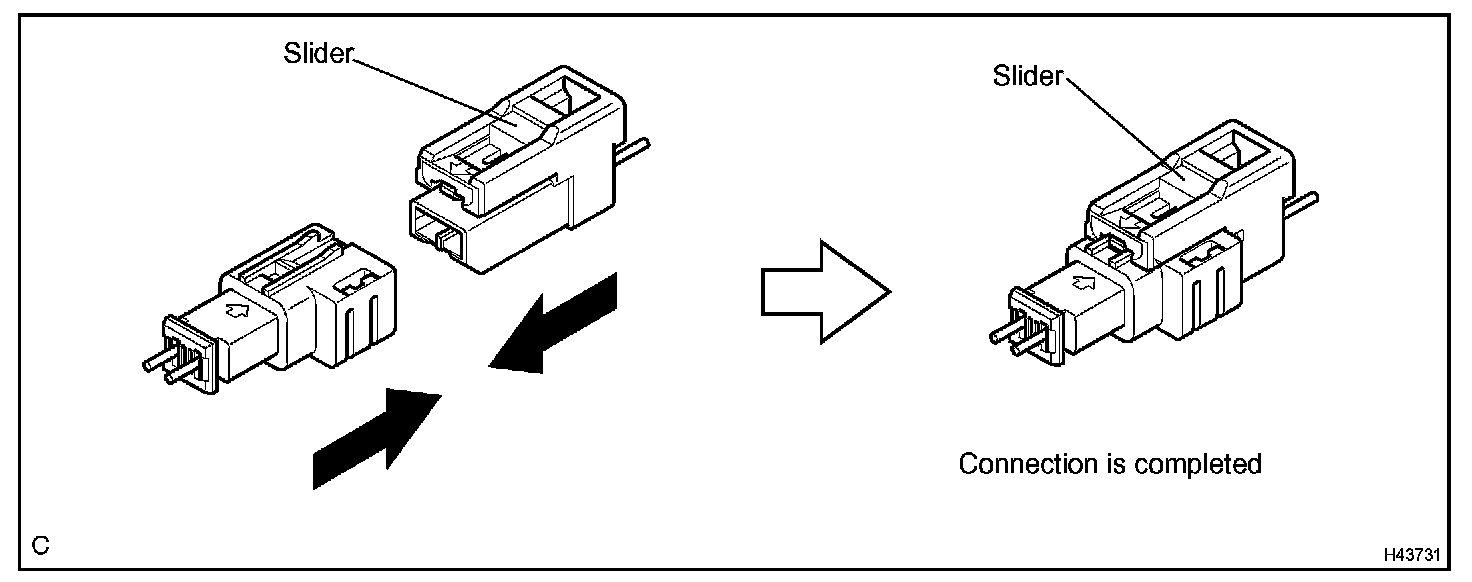 Slider

Slider

Connection is completed

C

H43731