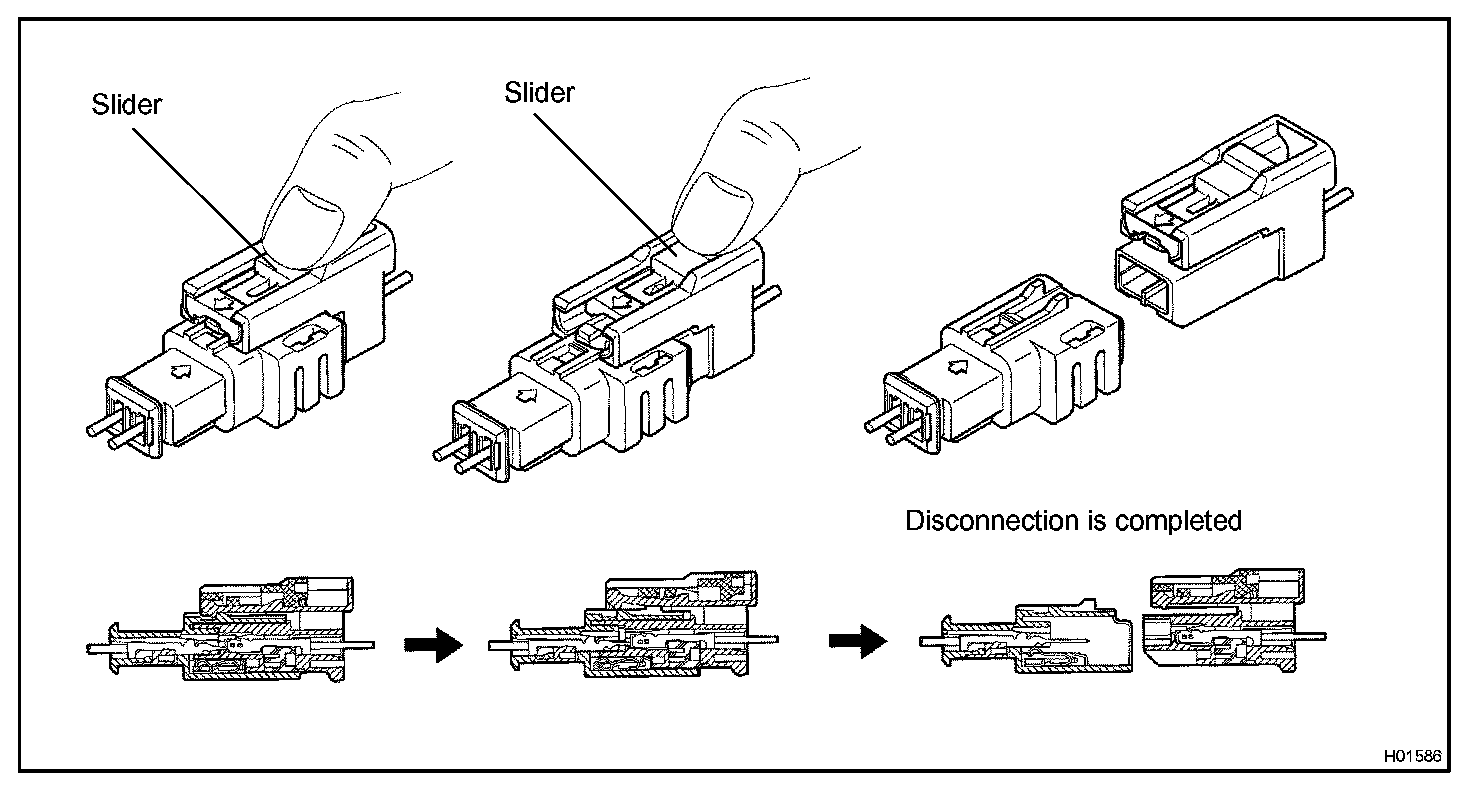 Slider

Slider

Disconnection is completed

H01586