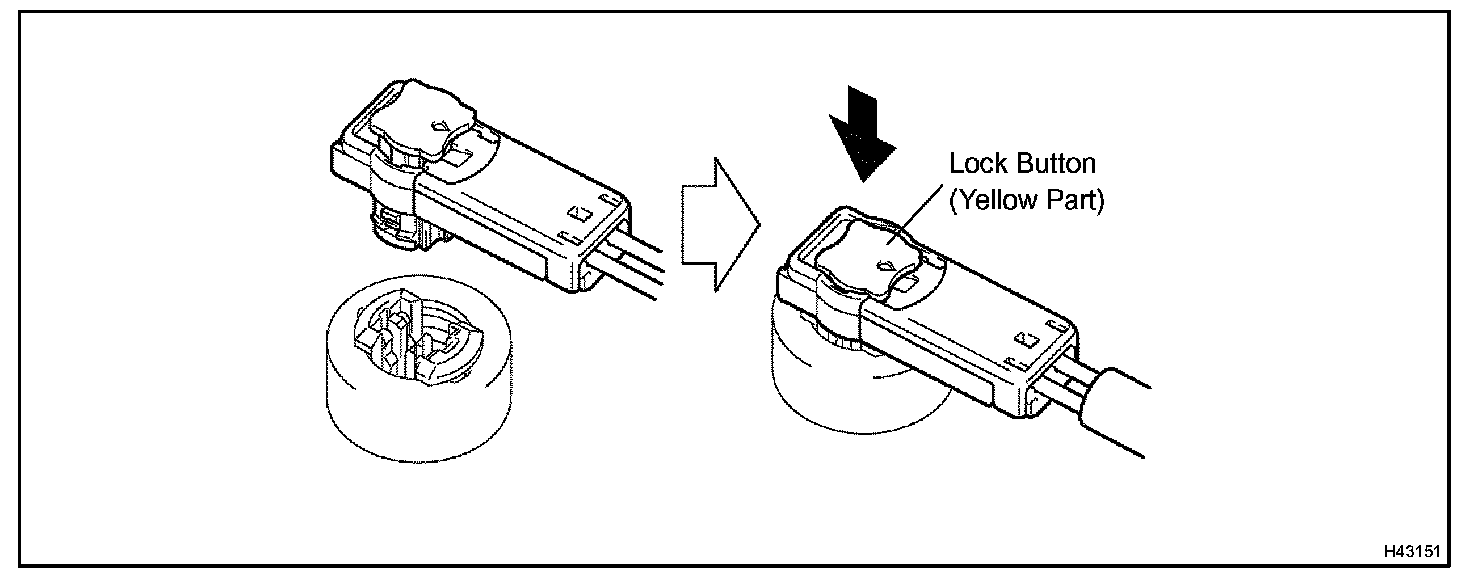 Lock Button
(Yellow Part)

H43151