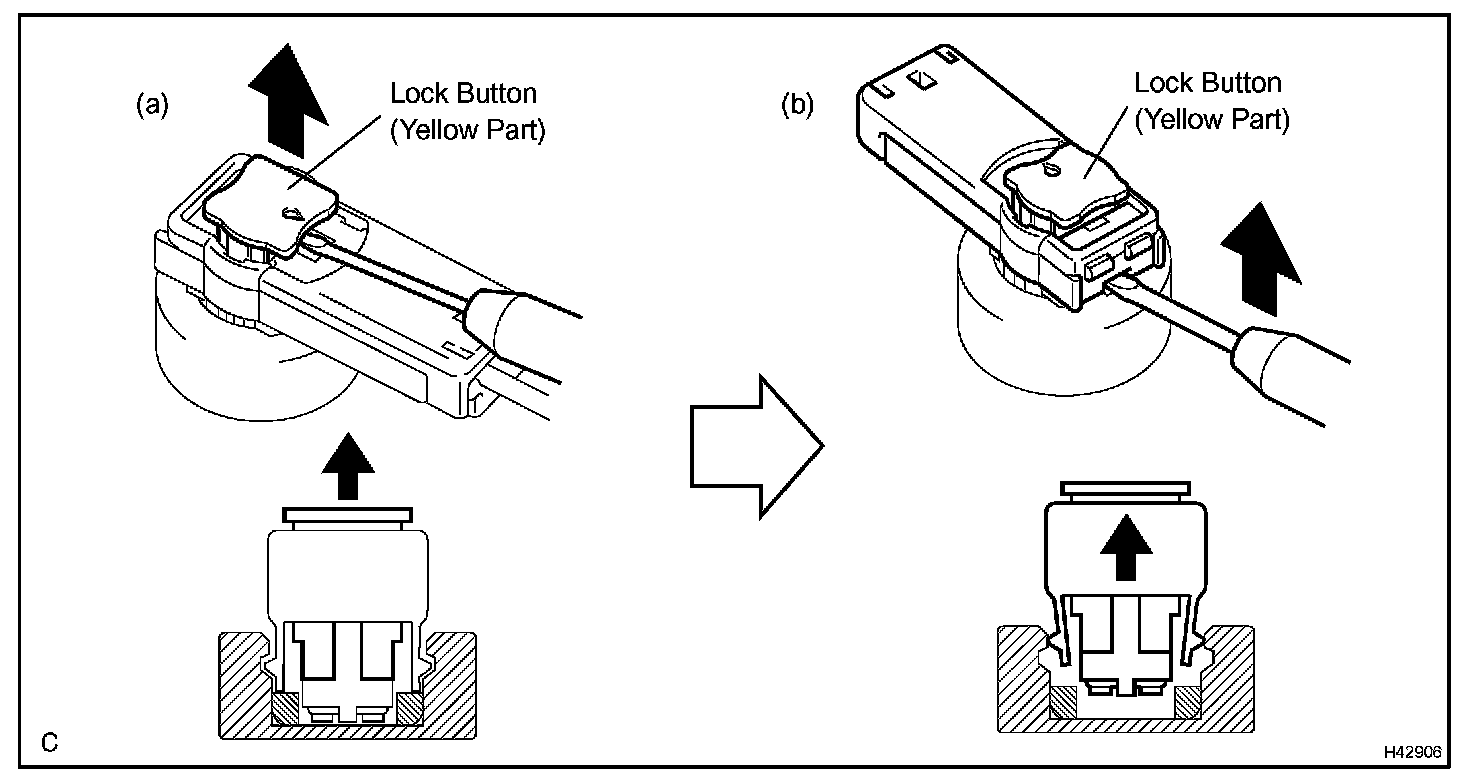 (a)

Lock Button
(Yellow Part)

(b)

Lock Button
(Yellow Part)

C

H42906