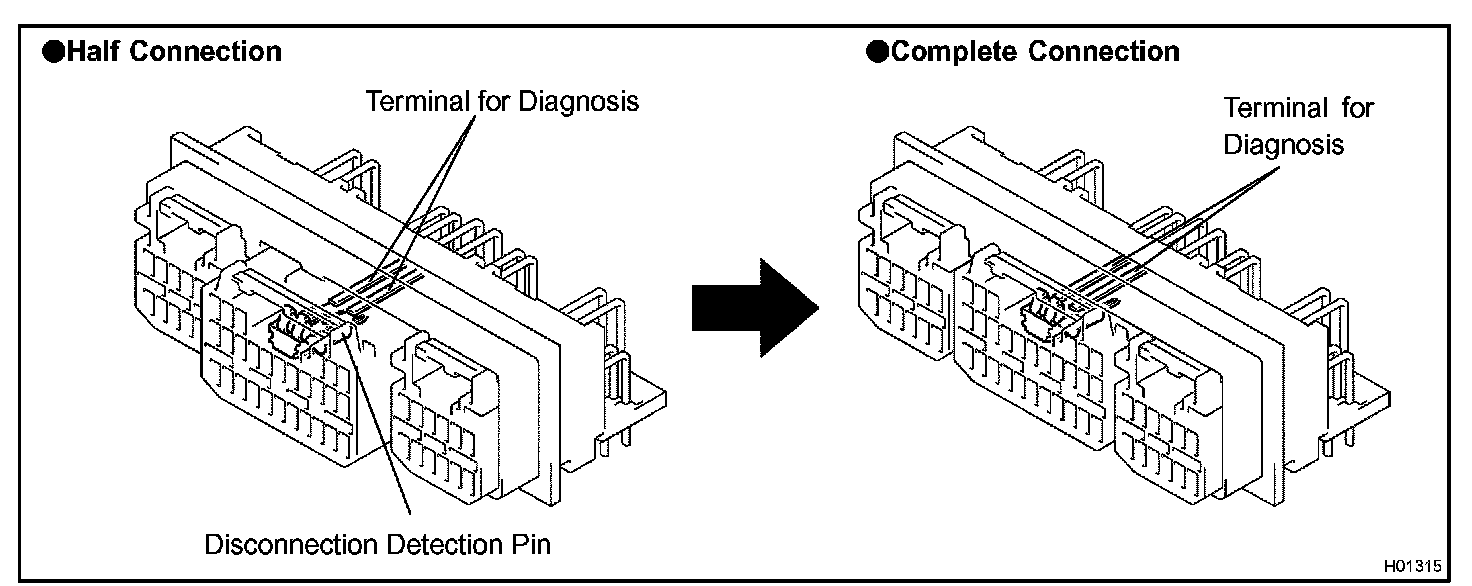 ●Half Connection

Terminal for Diagnosis

Disconnection Detection Pin

●Complete Connection

Terminal for Diagnosis

H01315