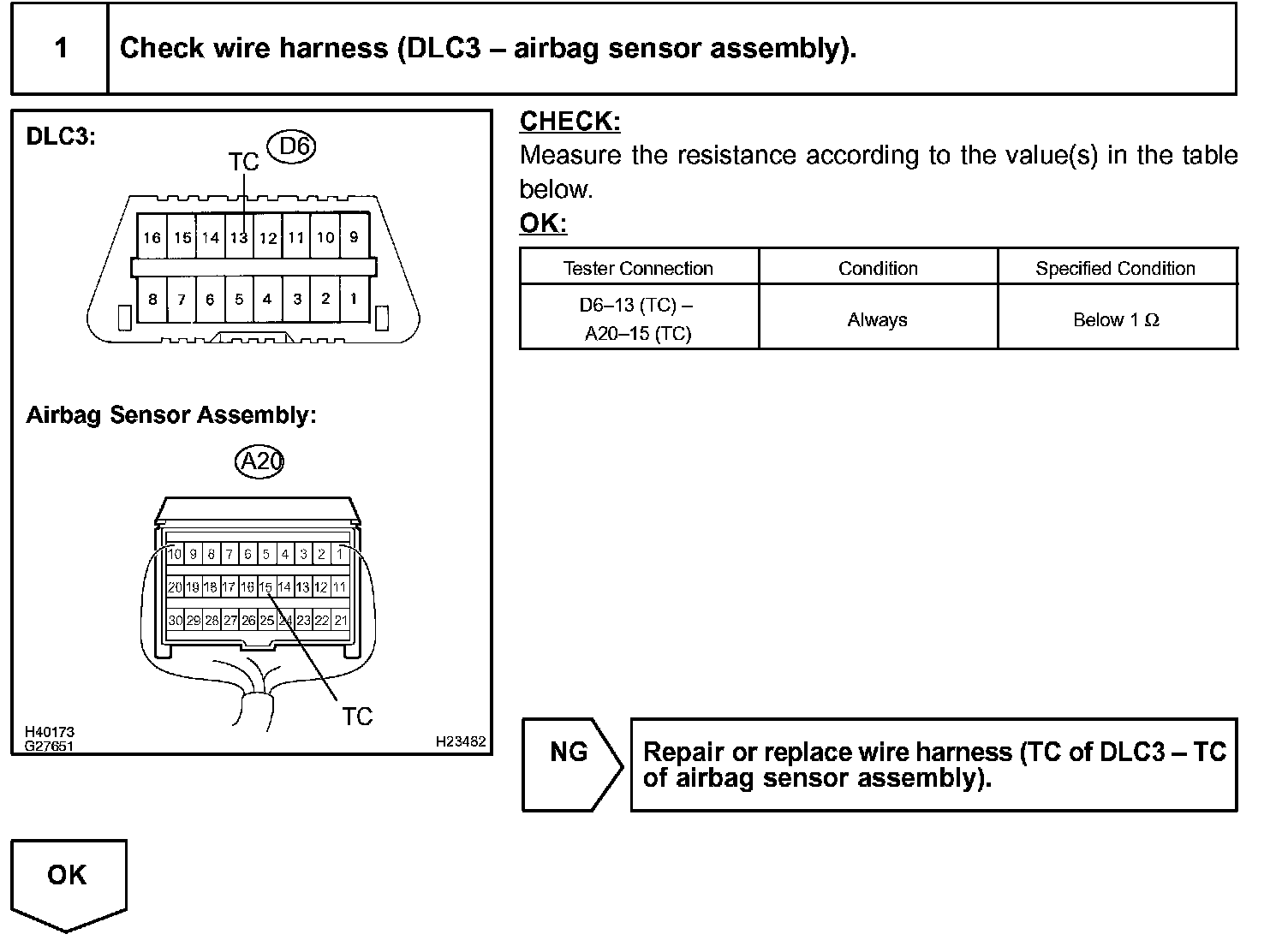 1 Check wire harness (DLC3 – airbag sensor assembly).

DLC3:

TC D6

16 15 14 13 12 11 10 9

8 7 6 5 4 3 2 1

Airbag Sensor Assembly:

A20

10 9 8 7 6 5 4 3 2 1

20 19 18 17 16 15 14 13 12 11

30 29 28 27 26 25 24 23 22 21

TC

H40173
G27651

H23482

CHECK:
Measure the resistance according to the value(s) in the table below.
OK:

| Tester Connection | Condition | Specified Condition |
|---|---|---|
| D6–13 (TC) – A20–15 (TC) | Always | Below 1 Ω |

NG

Repair or replace wire harness (TC of DLC3 – TC of airbag sensor assembly).

OK