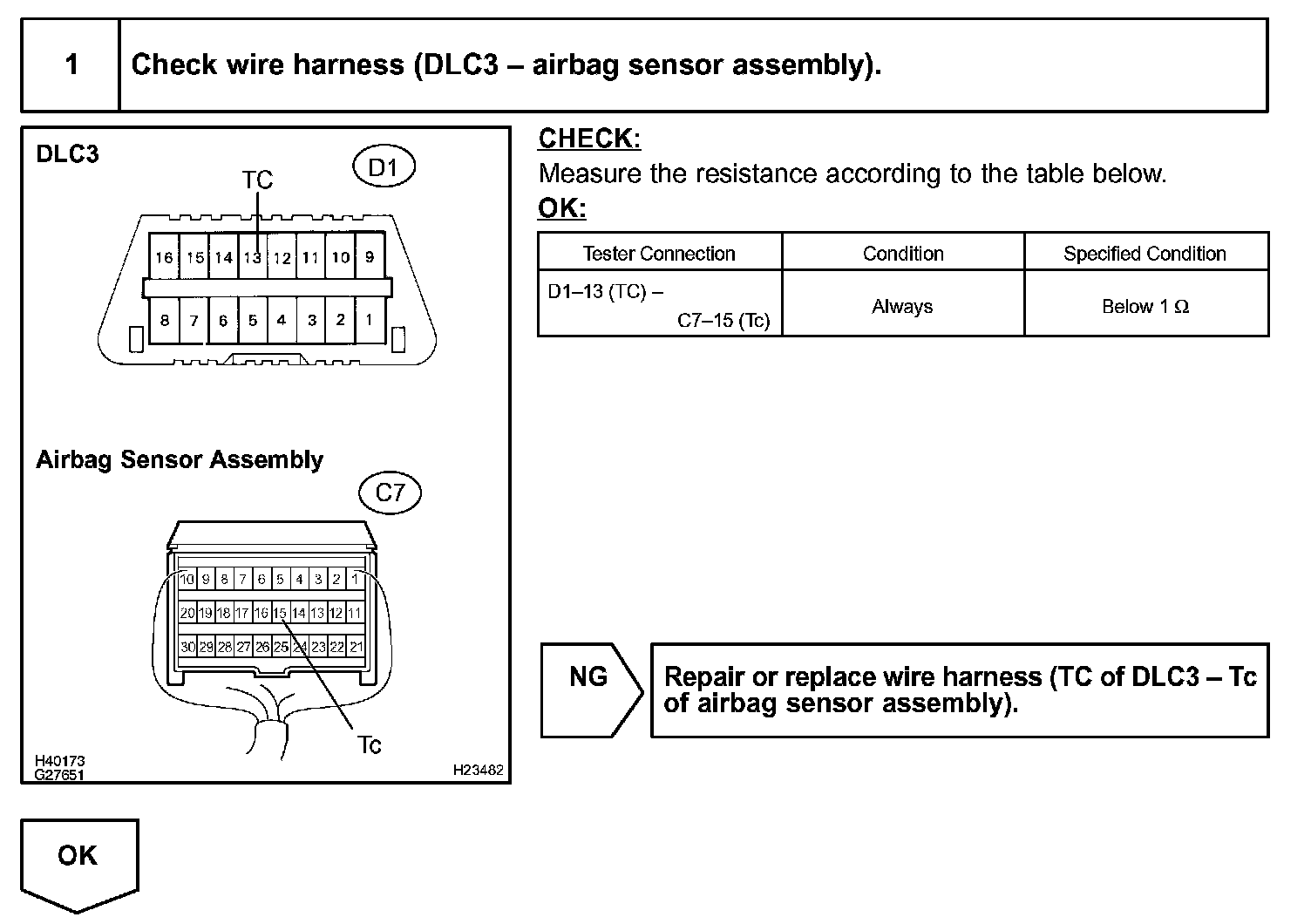 1 Check wire harness (DLC3 – airbag sensor assembly).

DLC3

TC

D1

16 15 14 13 12 11 10 9

8 7 6 5 4 3 2 1

Airbag Sensor Assembly

C7

10 9 8 7 6 5 4 3 2 1

20 19 18 17 16 15 14 13 12 11

30 29 28 27 26 25 24 23 22 21

Tc

H40173
G27651

H23482

CHECK:
Measure the resistance according to the table below.
OK:

| Tester Connection | Condition | Specified Condition |
|---|---|---|
| D1–13 (TC) – C7–15 (Tc) | Always | Below 1 Ω |

NG

Repair or replace wire harness (TC of DLC3 – Tc of airbag sensor assembly).

OK