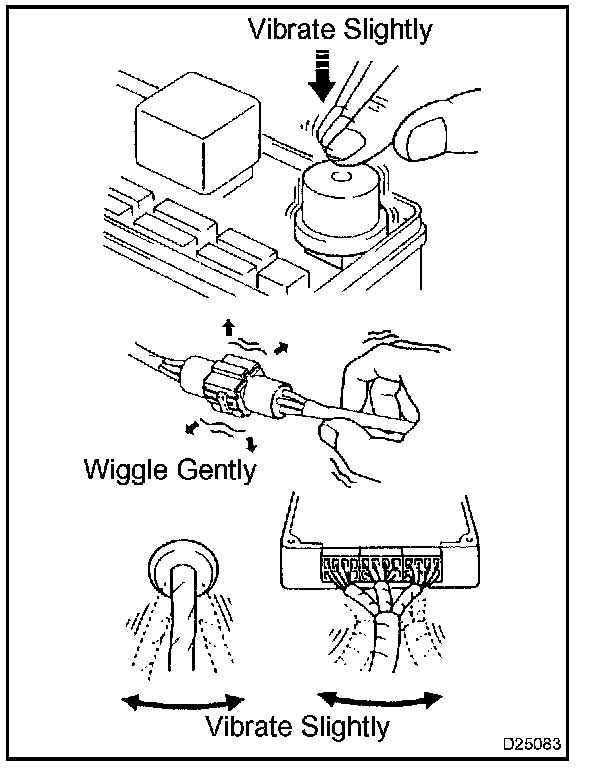 Vibrate Slightly

Wiggle Gently

Vibrate Slightly

D25083