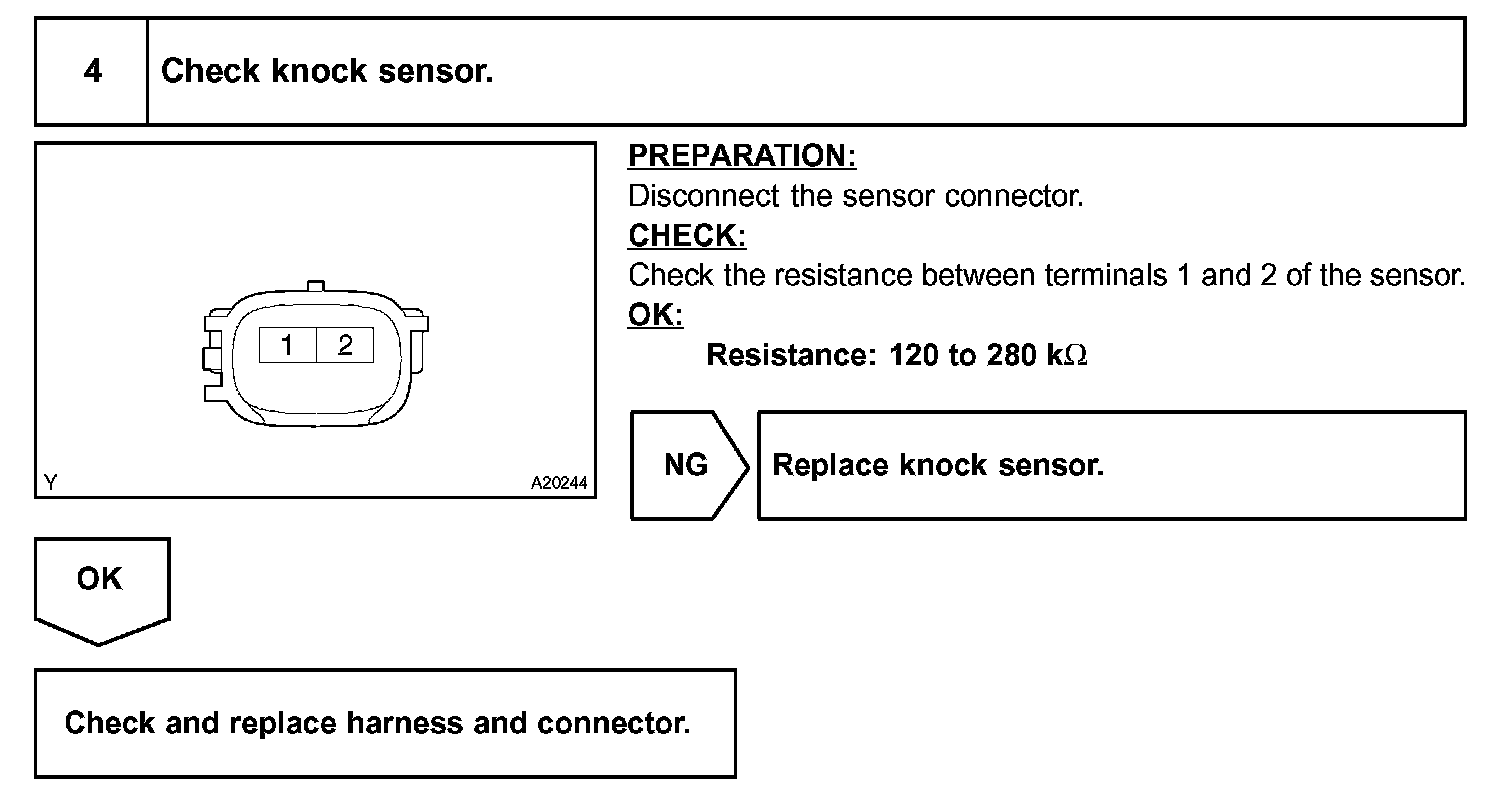 4 Check knock sensor.

1 2

Y A20244

PREPARATION:
Disconnect the sensor connector.
CHECK:
Check the resistance between terminals 1 and 2 of the sensor.
OK:
Resistance: 120 to 280 k$\Omega$

NG Replace knock sensor.

OK

Check and replace harness and connector.