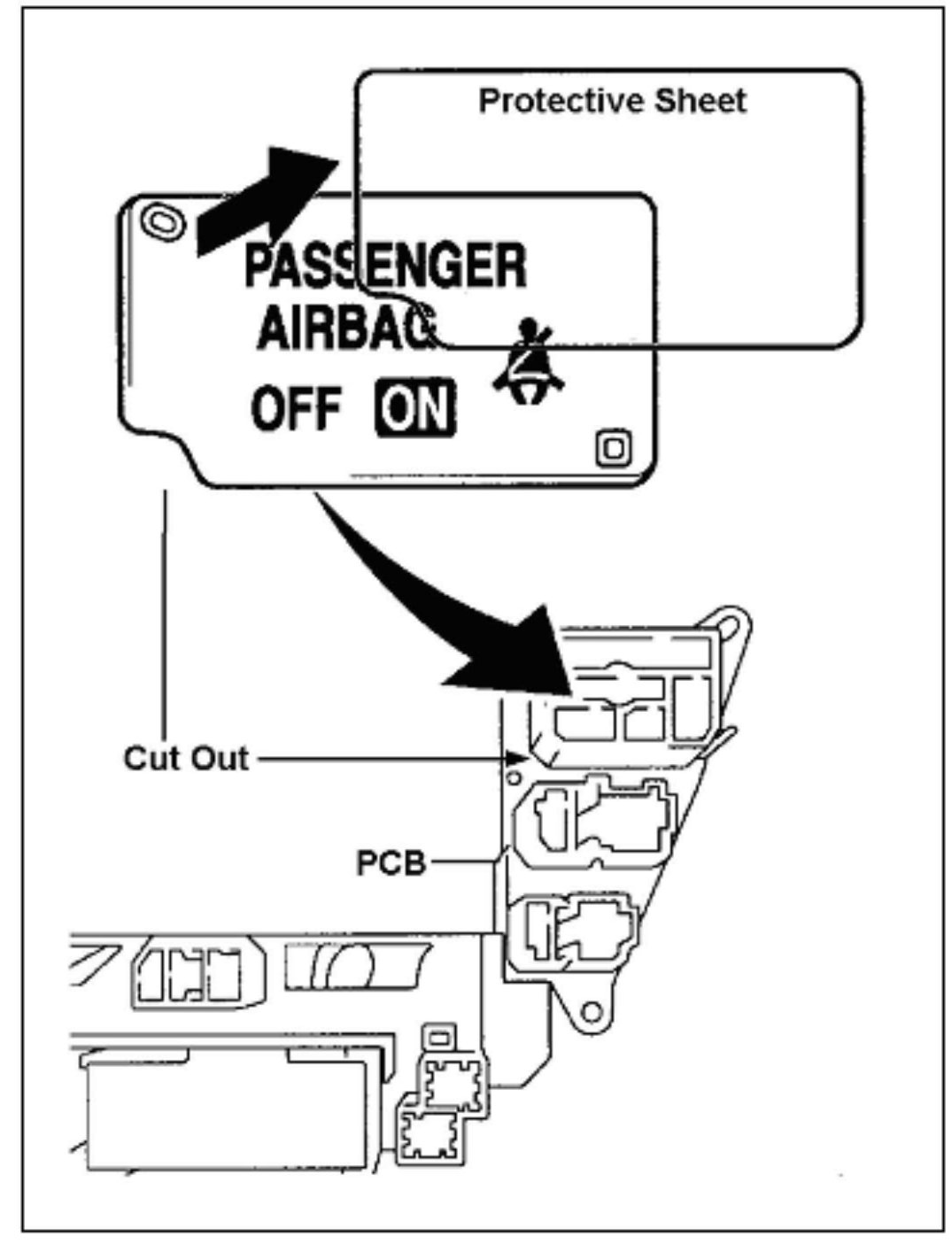 Protective Sheet

PASSENGER
AIRBAG
OFF ON

Cut Out

PCB