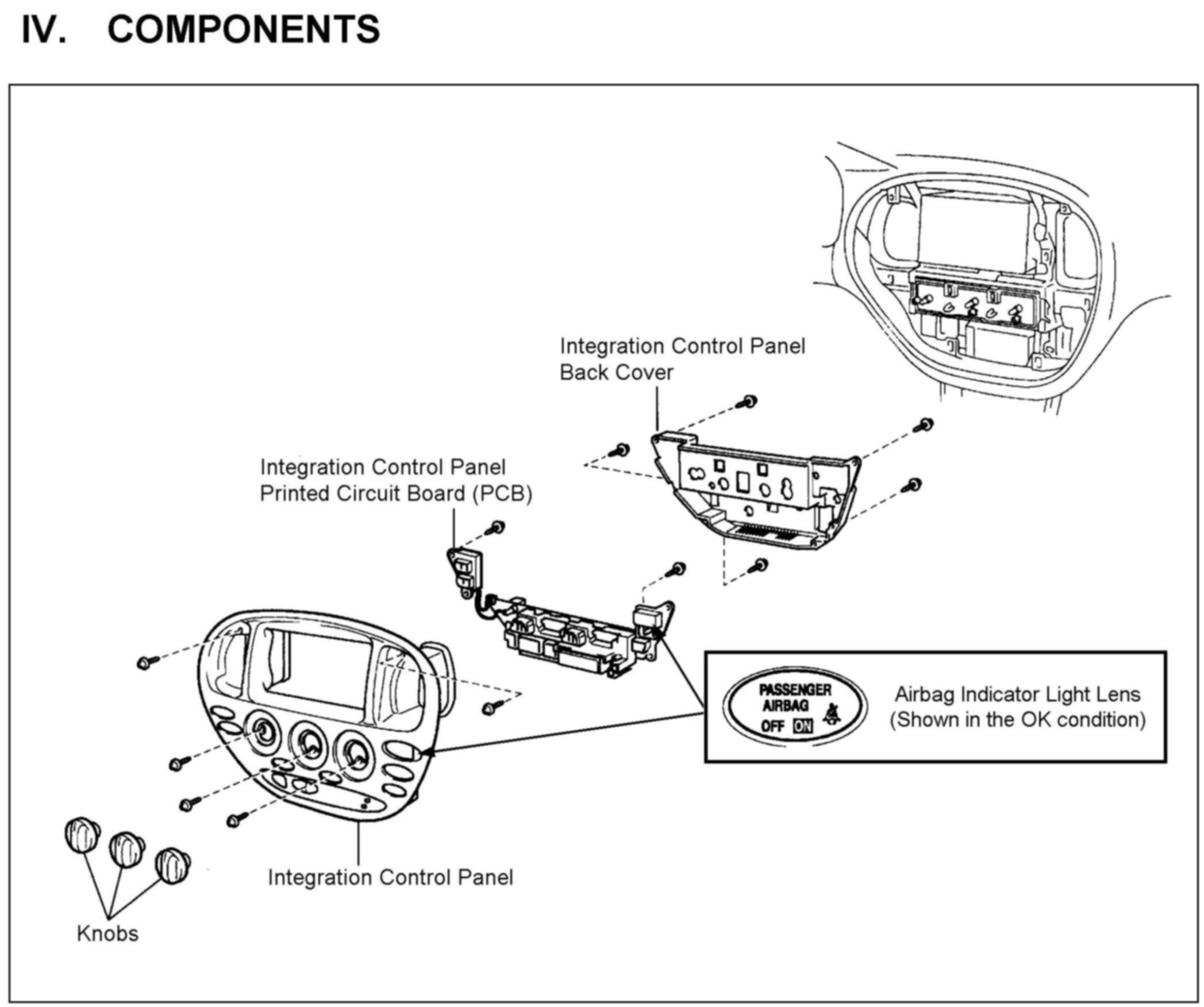 IV. COMPONENTS

Integration Control Panel Back Cover

Integration Control Panel Printed Circuit Board (PCB)

PASSENGER AIRBAG OFF ON

Airbag Indicator Light Lens (Shown in the OK condition)

Integration Control Panel

Knobs