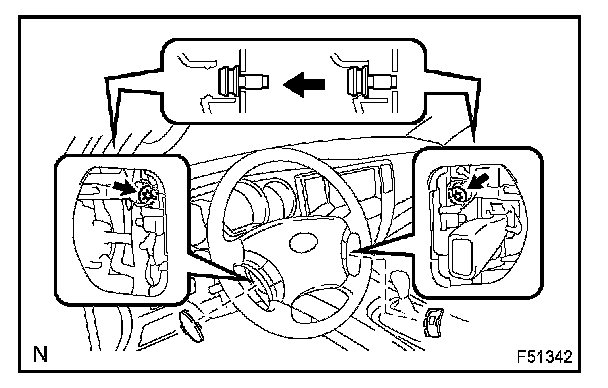 N

F51342