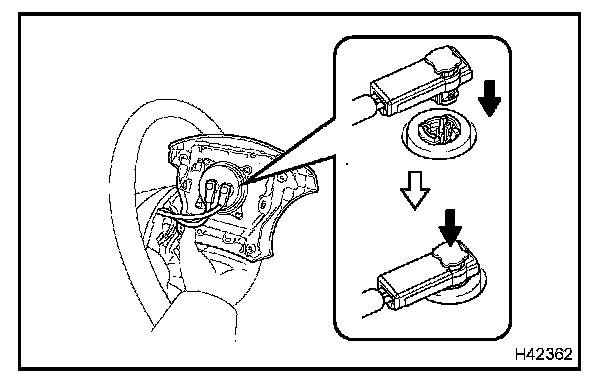 H42362