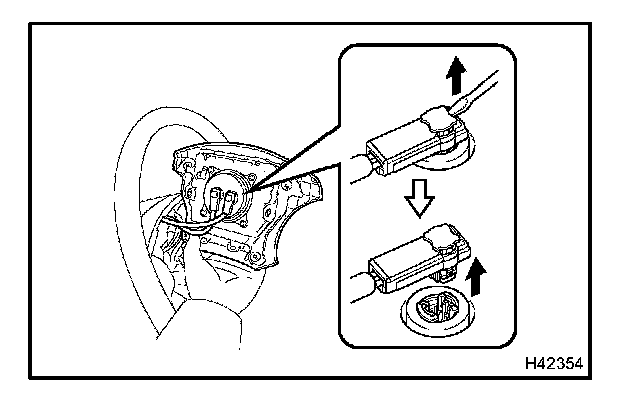 H42354