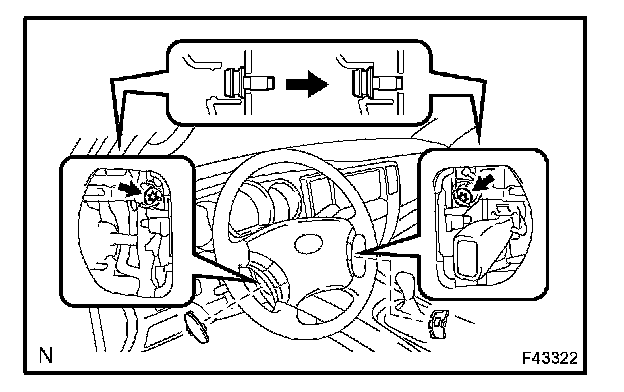 N

F43322