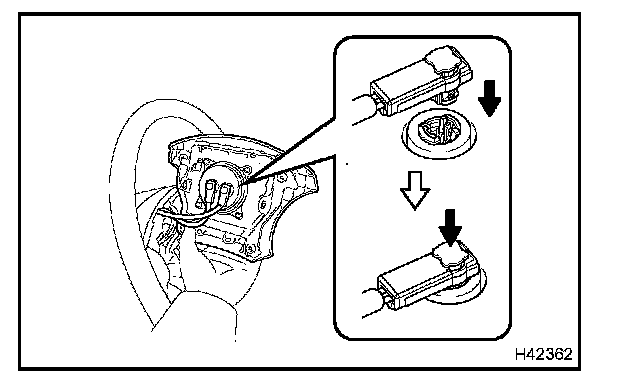 H42362