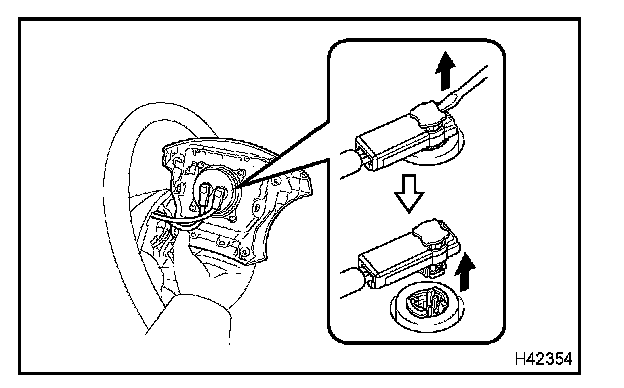 H42354