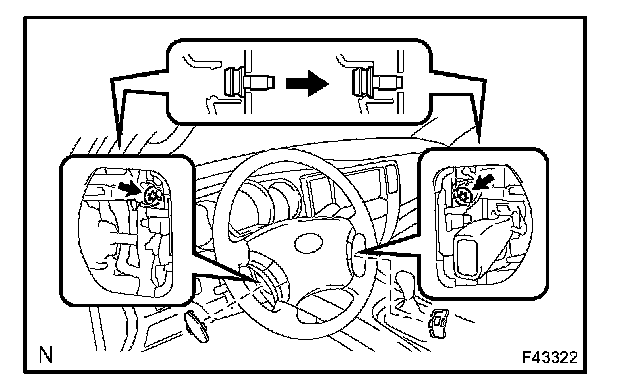 N

F43322