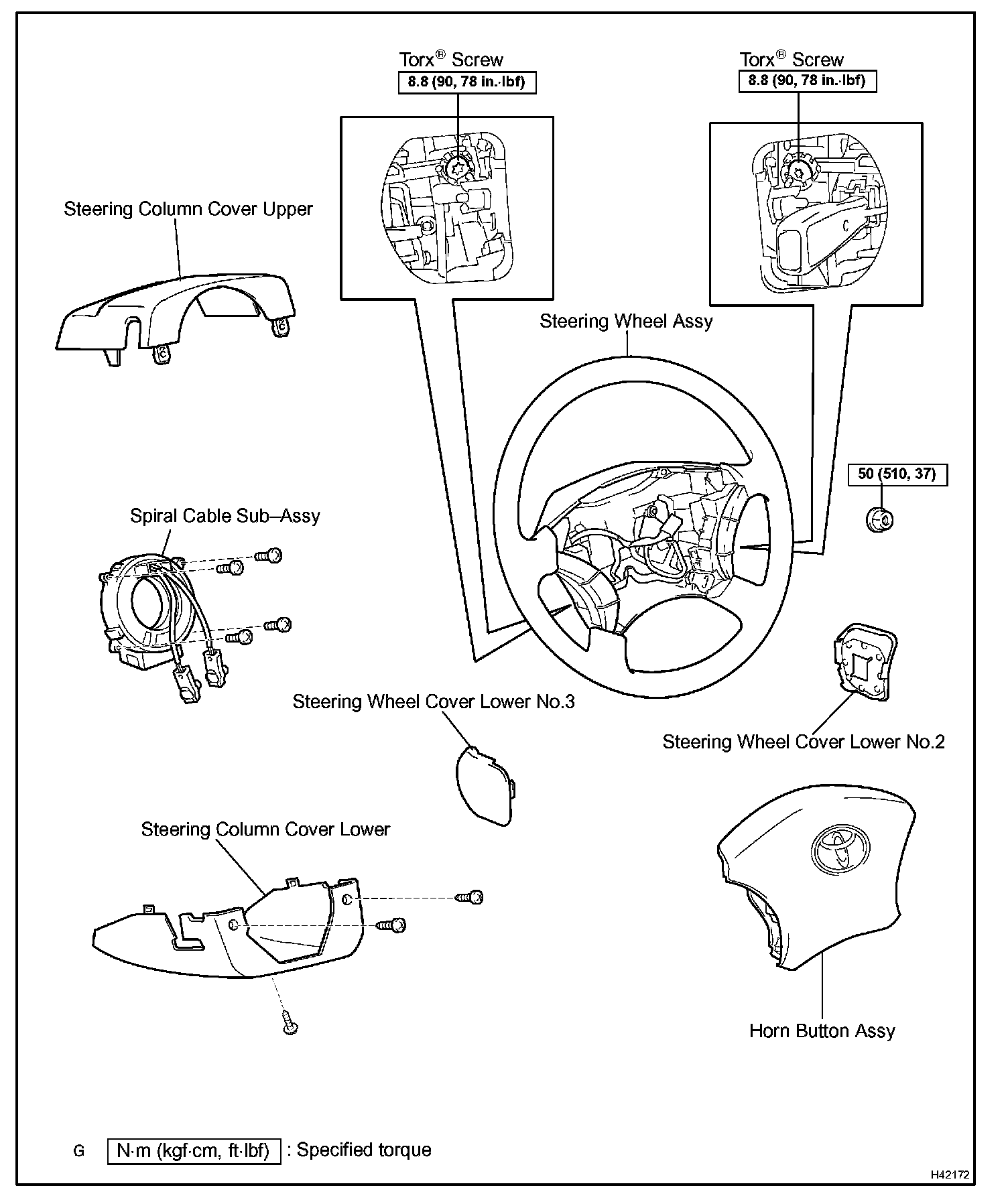 Torx® Screw
8.8 (90, 78 in.·lbf)

Torx® Screw
8.8 (90, 78 in.·lbf)

Steering Column Cover Upper

Steering Wheel Assy

50 (510, 37)

Spiral Cable Sub–Assy

Steering Wheel Cover Lower No.3

Steering Wheel Cover Lower No.2

Steering Column Cover Lower

Horn Button Assy

G N·m (kgf·cm, ft·lbf) : Specified torque

H42172