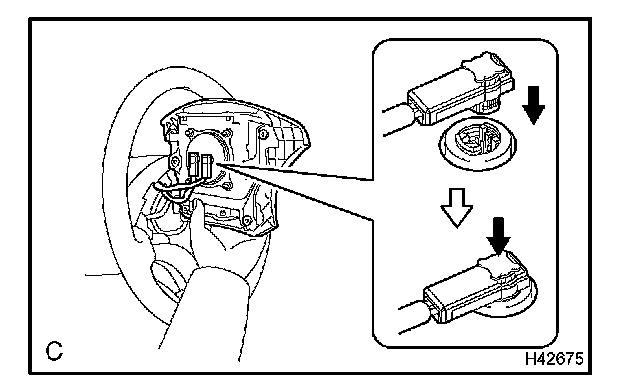 C
H42675