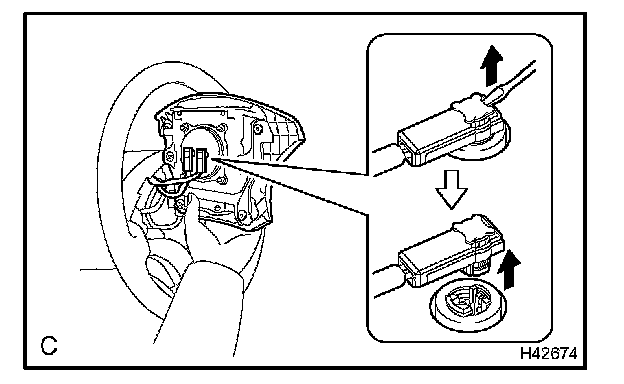 C

H42674