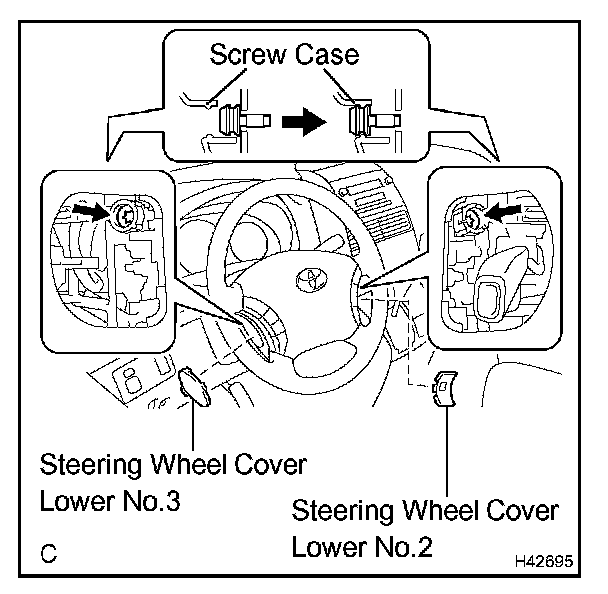 Screw Case

Steering Wheel Cover Lower No.3

Steering Wheel Cover Lower No.2

C

H42695