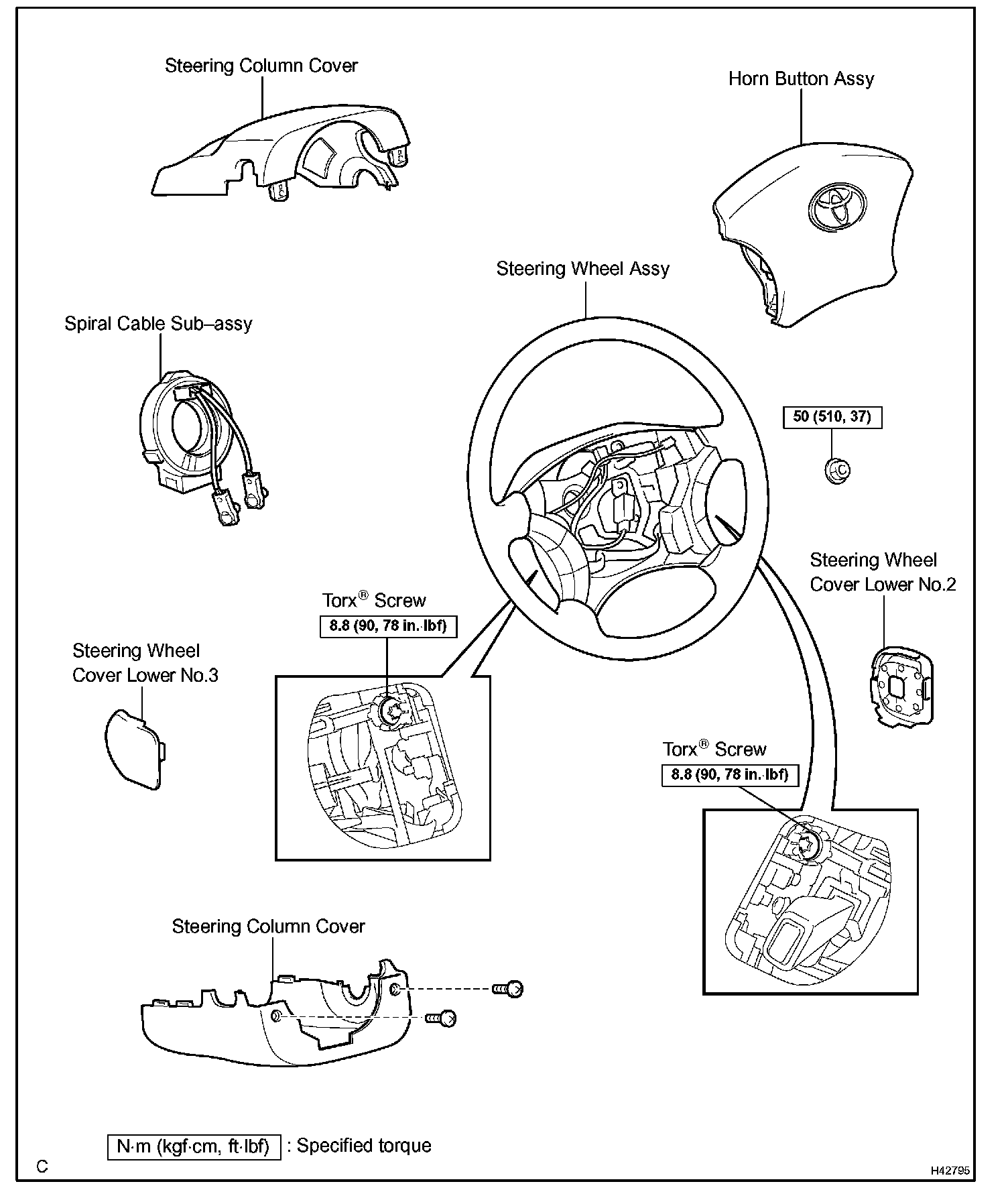 Steering Column Cover

Horn Button Assy

Steering Wheel Assy

Spiral Cable Sub–assy

50 (510, 37)

Steering Wheel Cover Lower No.2

Torx® Screw

8.8 (90, 78 in.·lbf)

Steering Wheel Cover Lower No.3

Torx® Screw

8.8 (90, 78 in.·lbf)

Steering Column Cover

N·m (kgf·cm, ft·lbf) : Specified torque

C

H42795