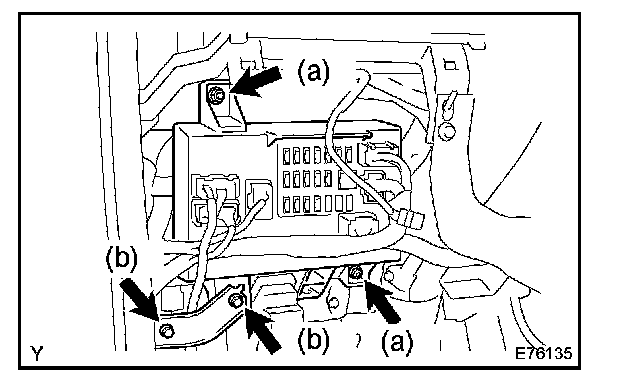 (a)
(b)
(b)
(a)
Y
E76135