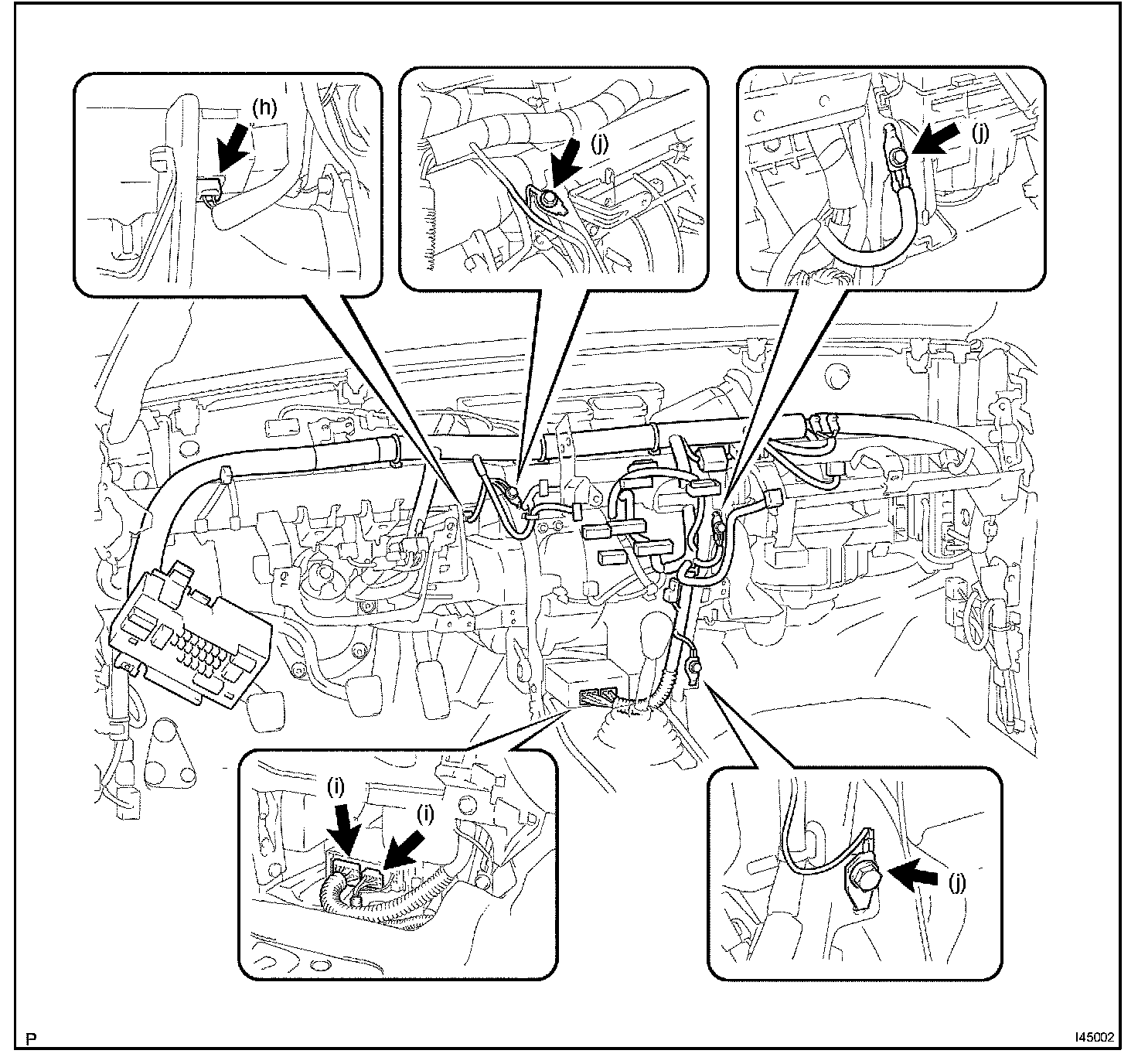 (h)

(j)

(j)

(i)

(i)

(j)

P

I45002