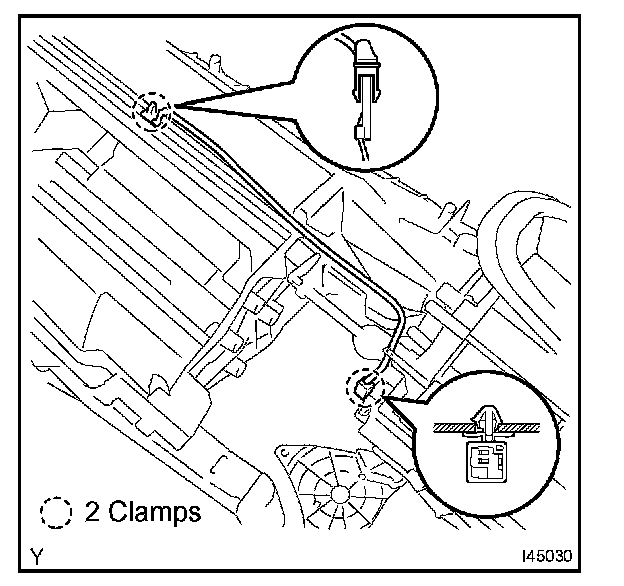 2 Clamps

Y

I45030