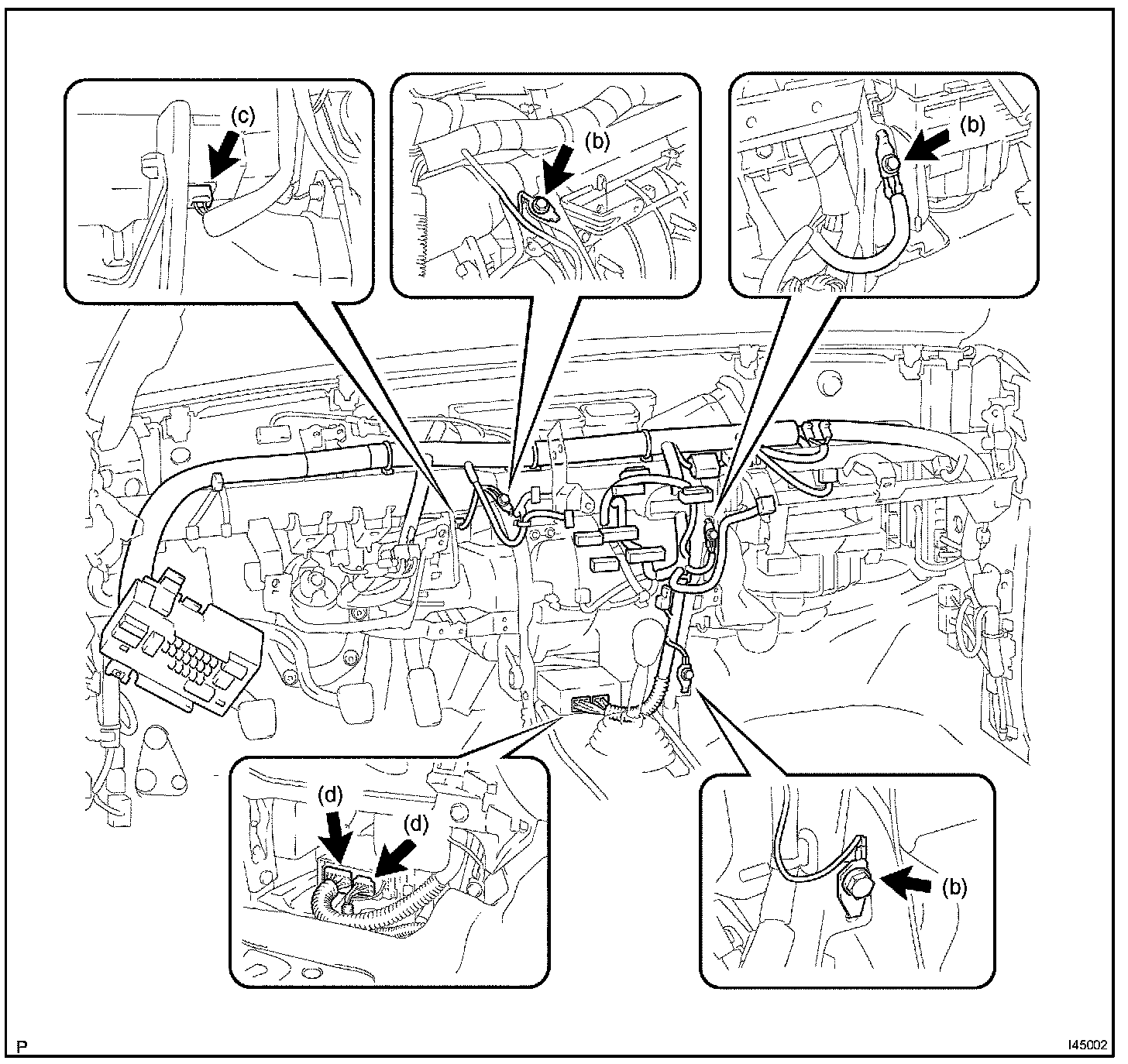 (c)

(b)

(b)

(d)

(d)

(b)

P

I45002