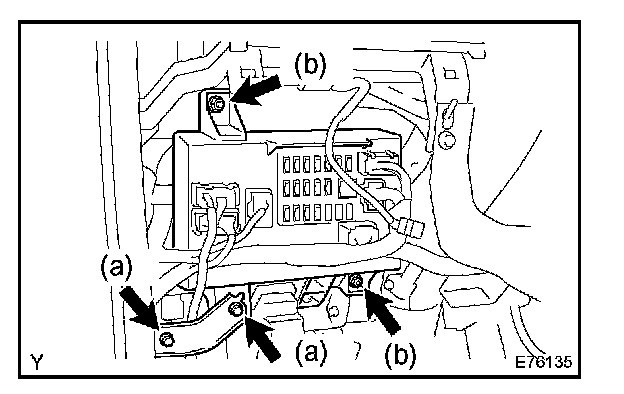 (b)
(a)
(a)
(b)
Y
E76135