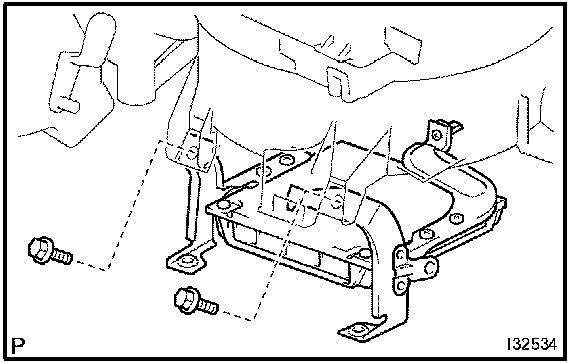 P

I32534