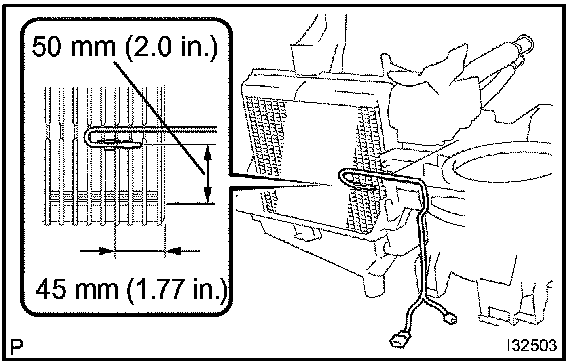 50 mm (2.0 in.)

45 mm (1.77 in.)

P

I32503