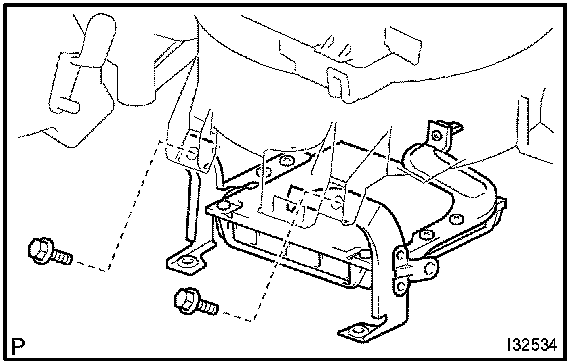 P

I32534