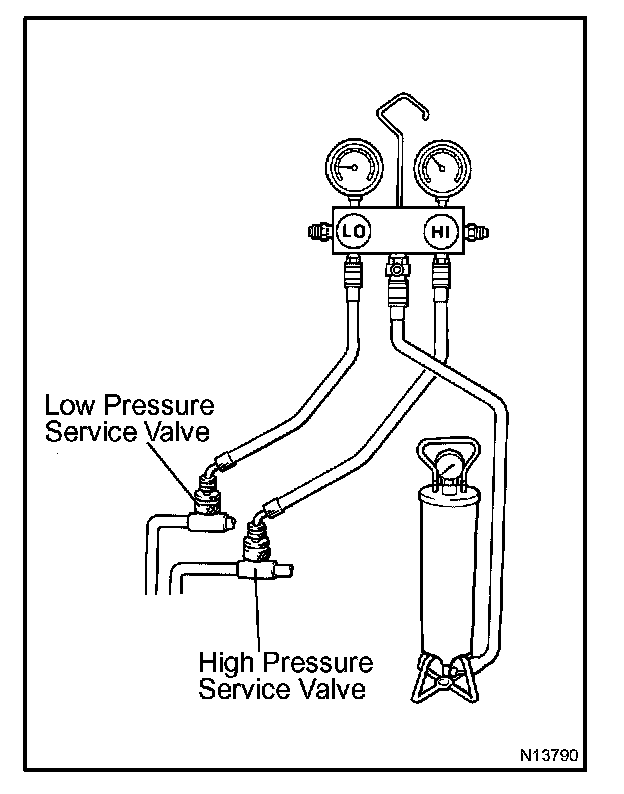 LO

HI

Low Pressure Service Valve

High Pressure Service Valve

N13790