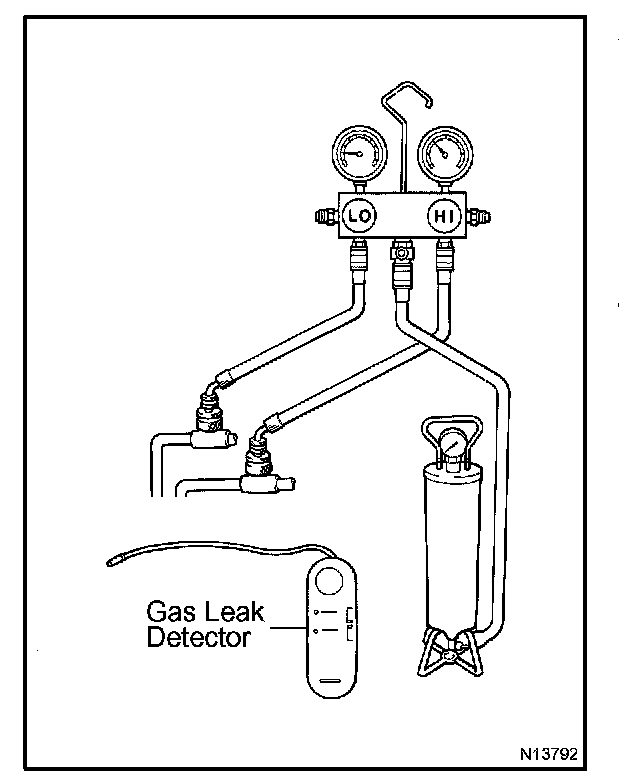 LO

HI

Gas Leak Detector

N13792