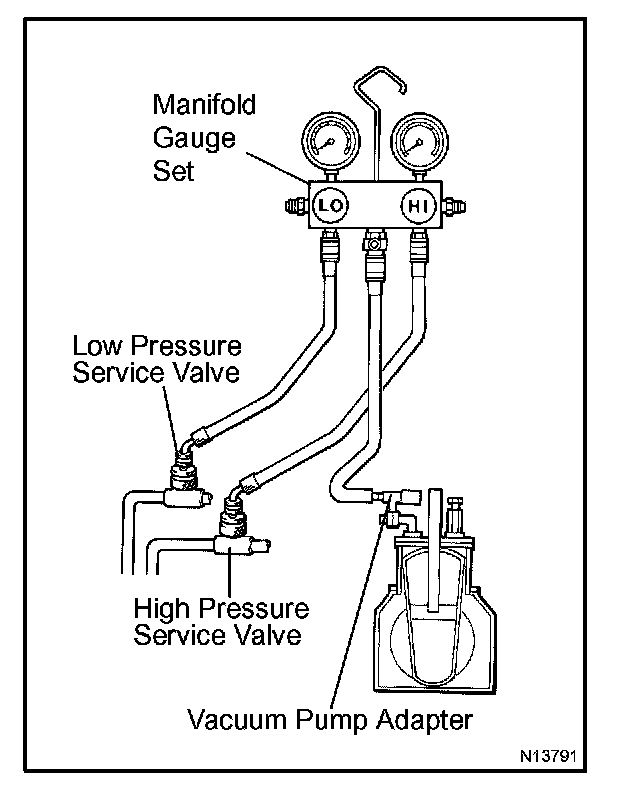 Manifold Gauge Set

LO

HI

Low Pressure Service Valve

High Pressure Service Valve

Vacuum Pump Adapter

N13791