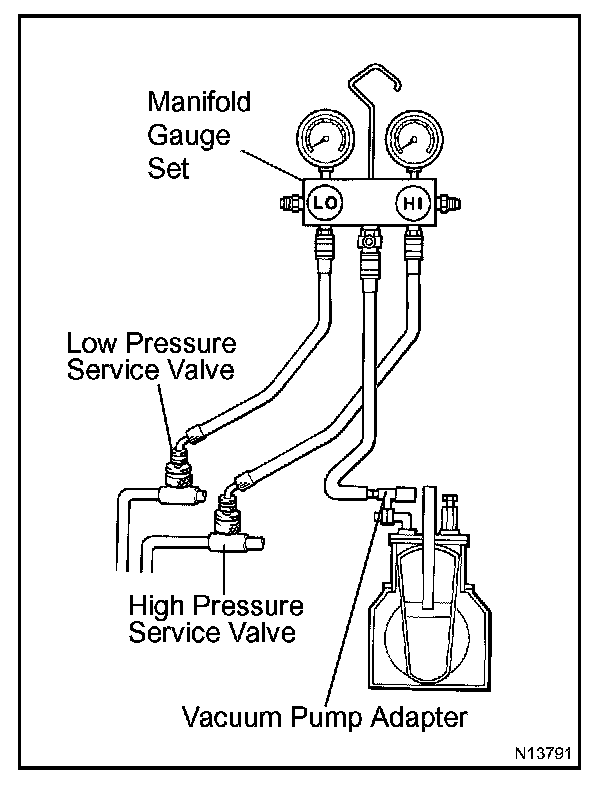 Manifold Gauge Set

LO

HI

Low Pressure Service Valve

High Pressure Service Valve

Vacuum Pump Adapter

N13791