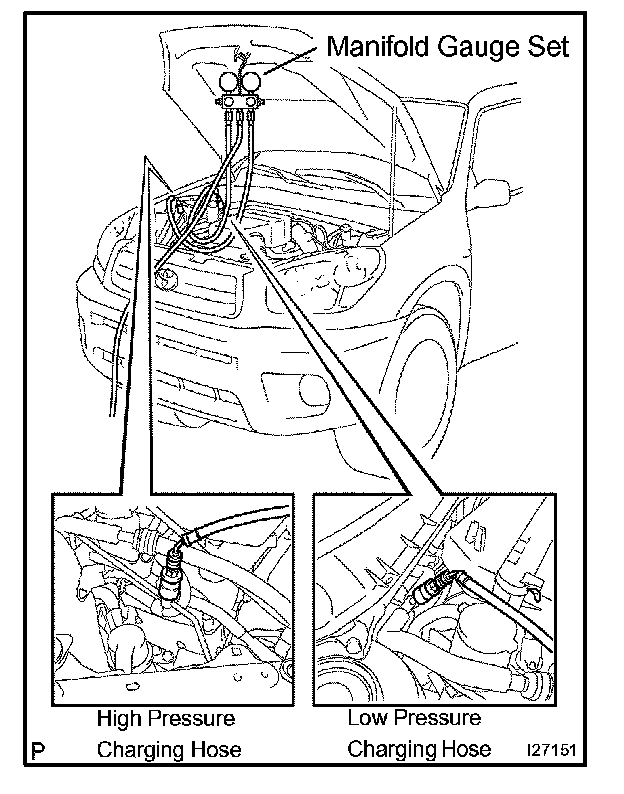 Manifold Gauge Set

High Pressure
Charging Hose

Low Pressure
Charging Hose

P

I27151