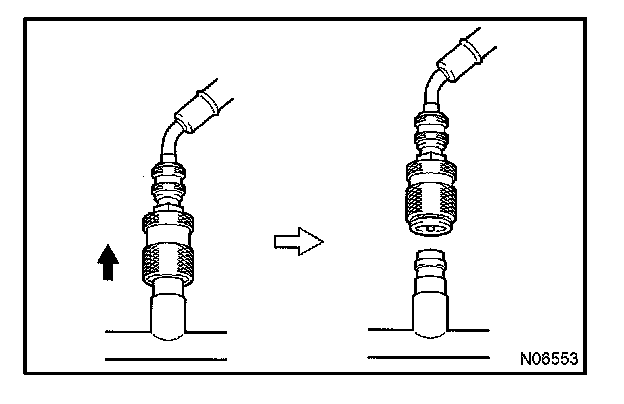 N06553