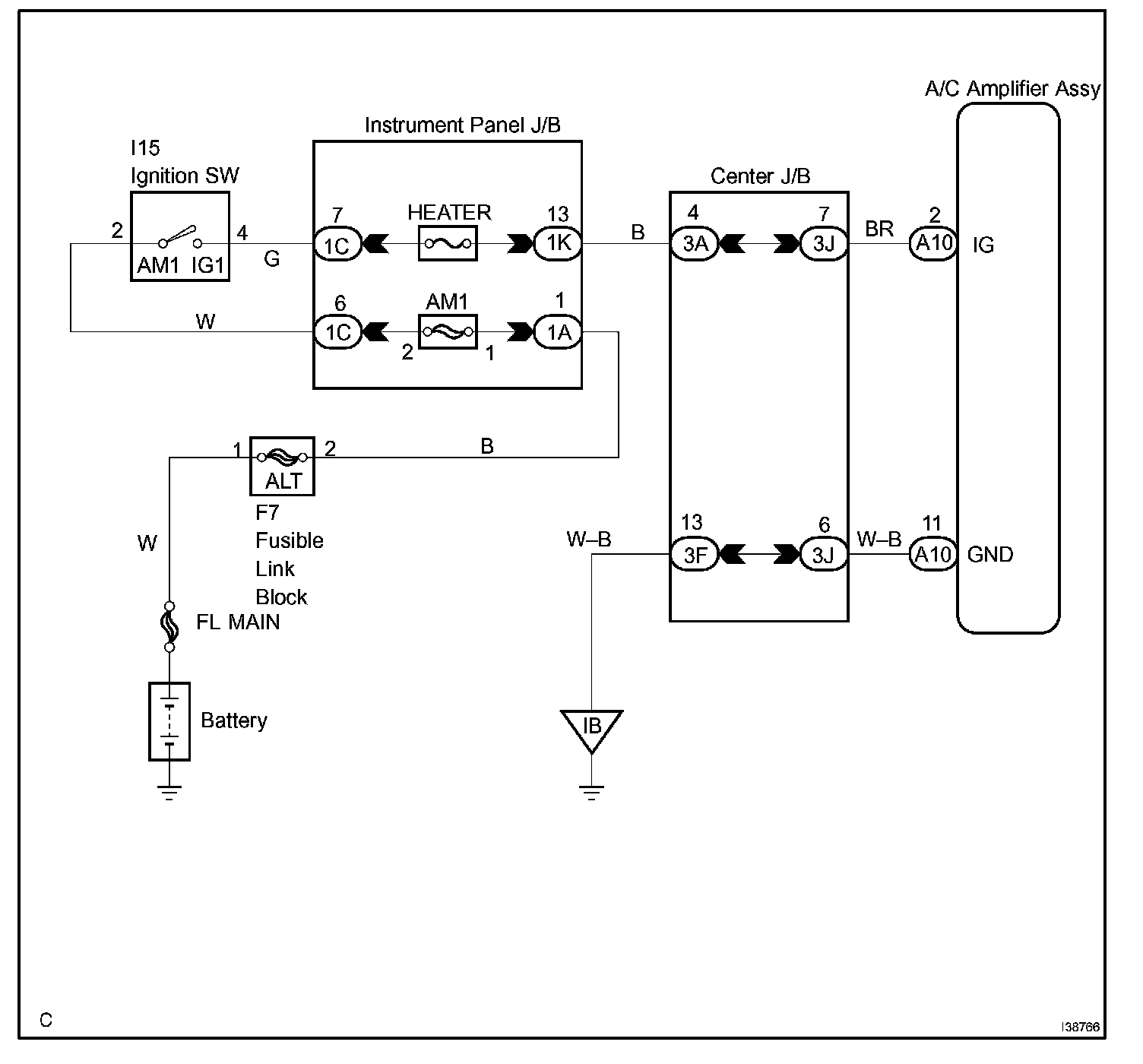 A/C Amplifier Assy

Instrument Panel J/B

I15
Ignition SW

Center J/B

2
AM1 IG1
4
G

7
1C
HEATER
13
1K
B
4
3A
7
3J
BR
2
A10
IG

W
6
1C
AM1
2
1
1
1A

1
ALT
2
B
F7
Fusible
Link
Block

W

FL MAIN

Battery

W–B
13
3F
6
3J
W–B
11
A10
GND

IB

C

I38766