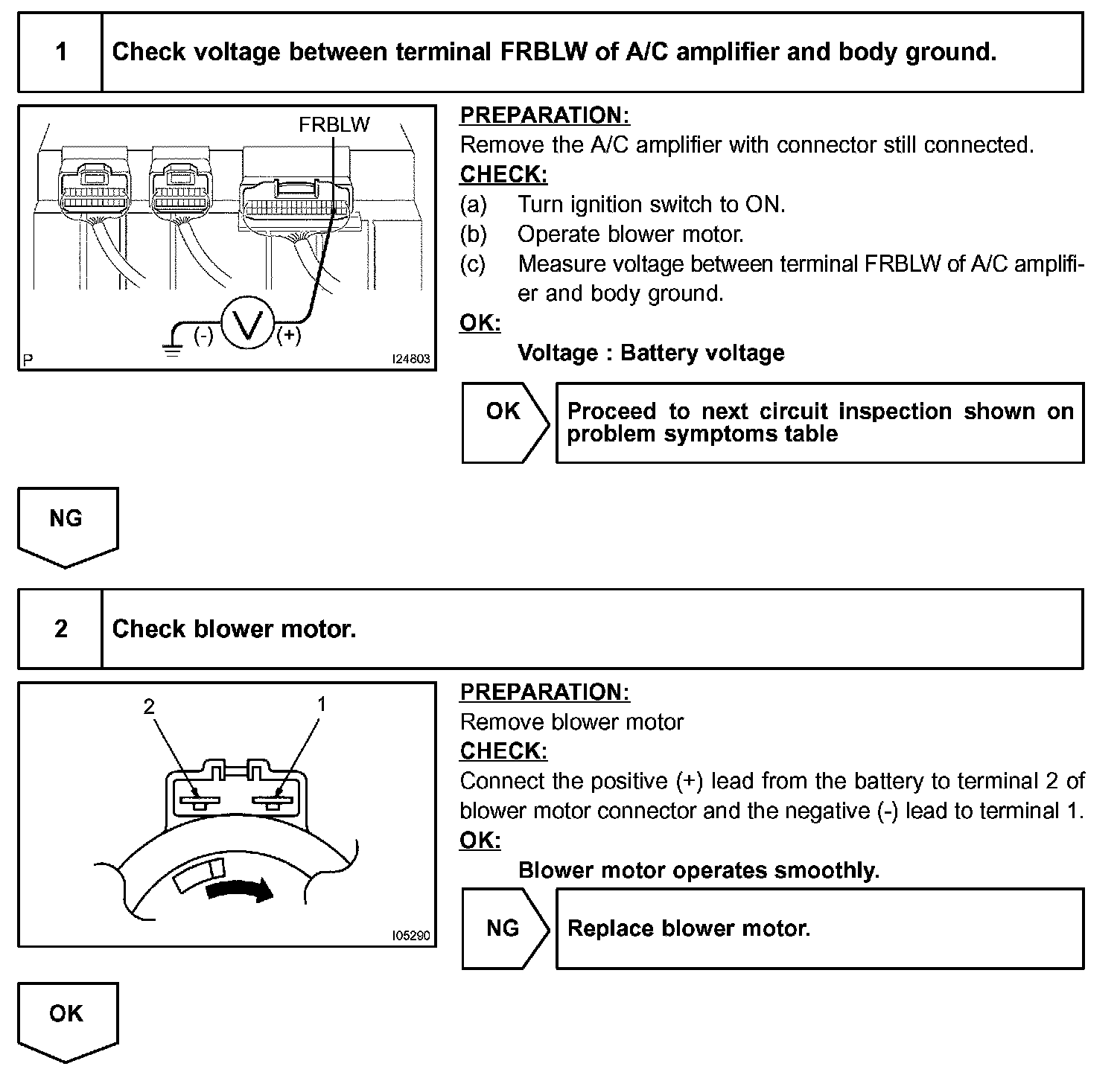 1 Check voltage between terminal FRBLW of A/C amplifier and body ground.

FRBLW

(-) V (+)

P I24803

PREPARATION:
Remove the A/C amplifier with connector still connected.
CHECK:
(a) Turn ignition switch to ON.
(b) Operate blower motor.
(c) Measure voltage between terminal FRBLW of A/C amplifier and body ground.
OK:
Voltage : Battery voltage

OK Proceed to next circuit inspection shown on problem symptoms table

NG

2 Check blower motor.

2 1

I05290

PREPARATION:
Remove blower motor
CHECK:
Connect the positive (+) lead from the battery to terminal 2 of blower motor connector and the negative (-) lead to terminal 1.
OK:
Blower motor operates smoothly.

NG Replace blower motor.

OK