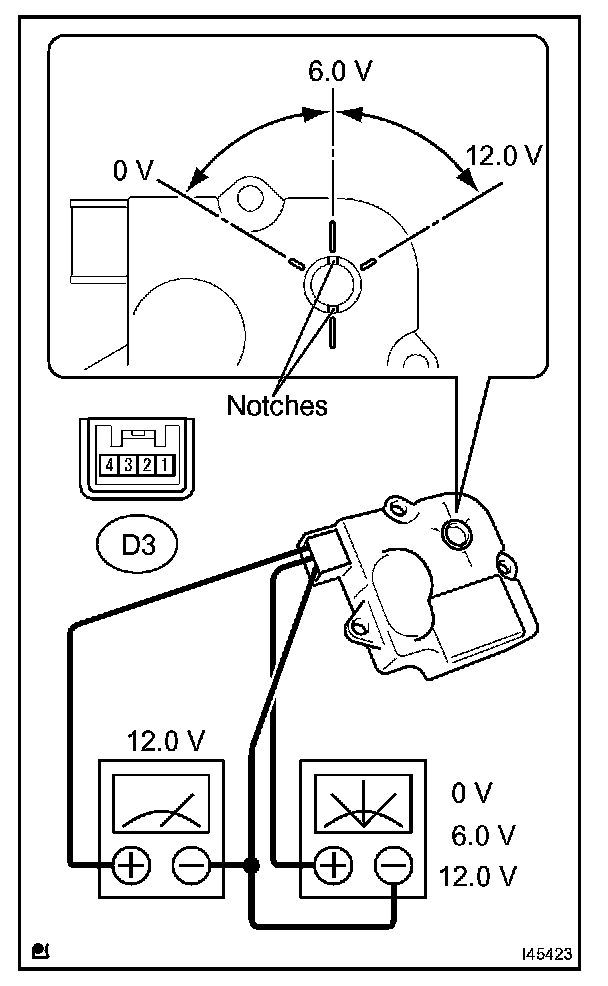 6.0 V
0 V
12.0 V
Notches
4 3 2 1
D3
12.0 V
0 V
6.0 V
12.0 V
I45423