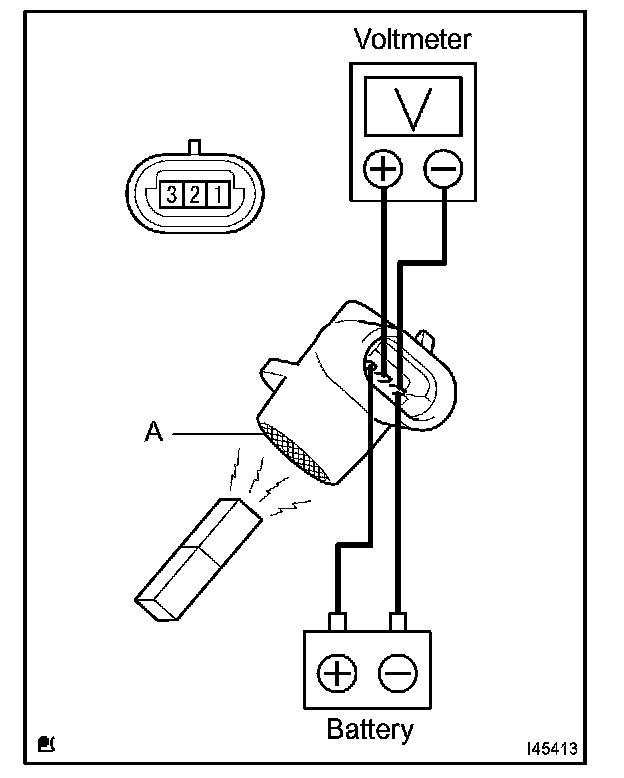 Voltmeter

V

+ −

3 2 1

A

+ −

Battery

I45413