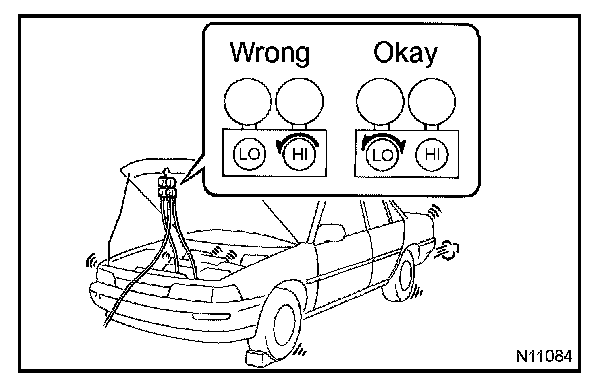 Wrong

LO HI

Okay

LO HI

N11084