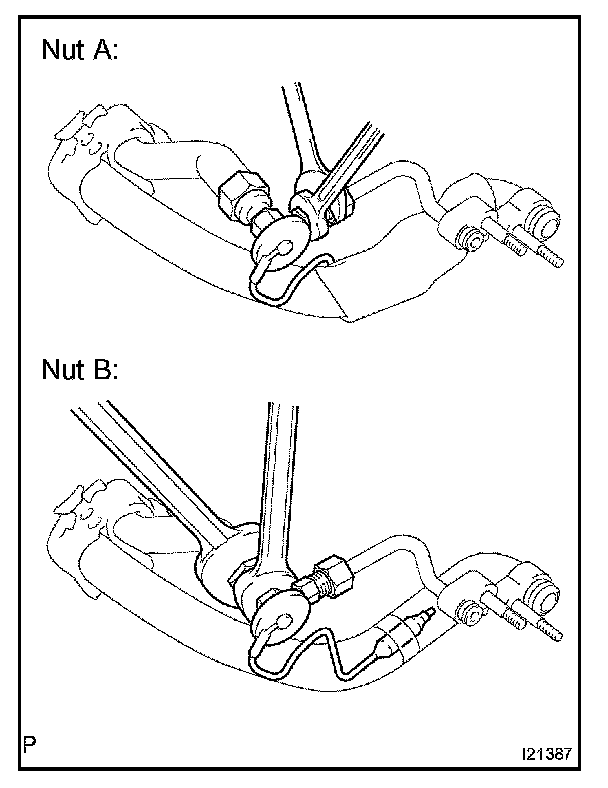 Nut A:

Nut B:

P

I21387