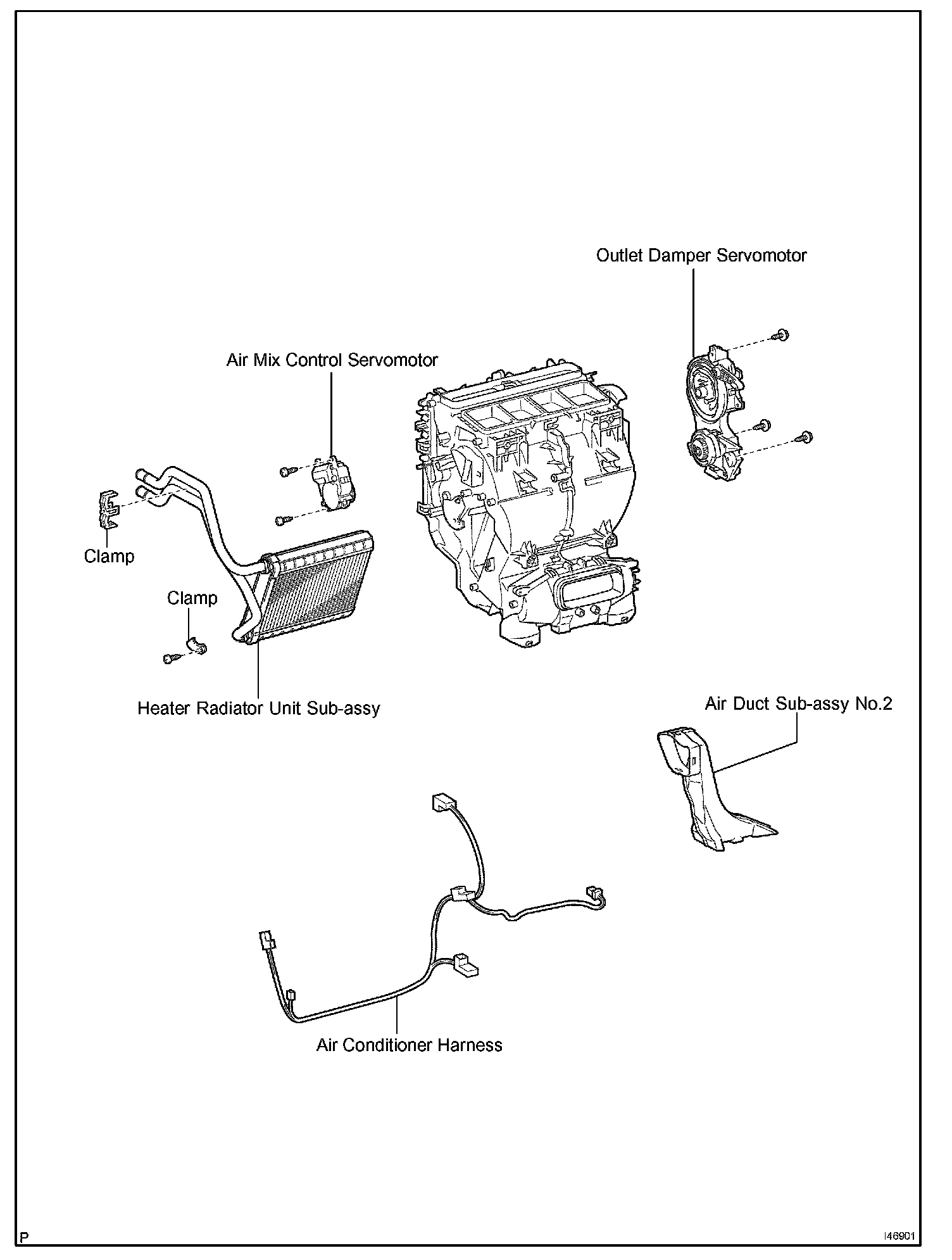 Outlet Damper Servomotor

Air Mix Control Servomotor

Clamp

Clamp

Heater Radiator Unit Sub-assy

Air Duct Sub-assy No.2

Air Conditioner Harness

P

I46901