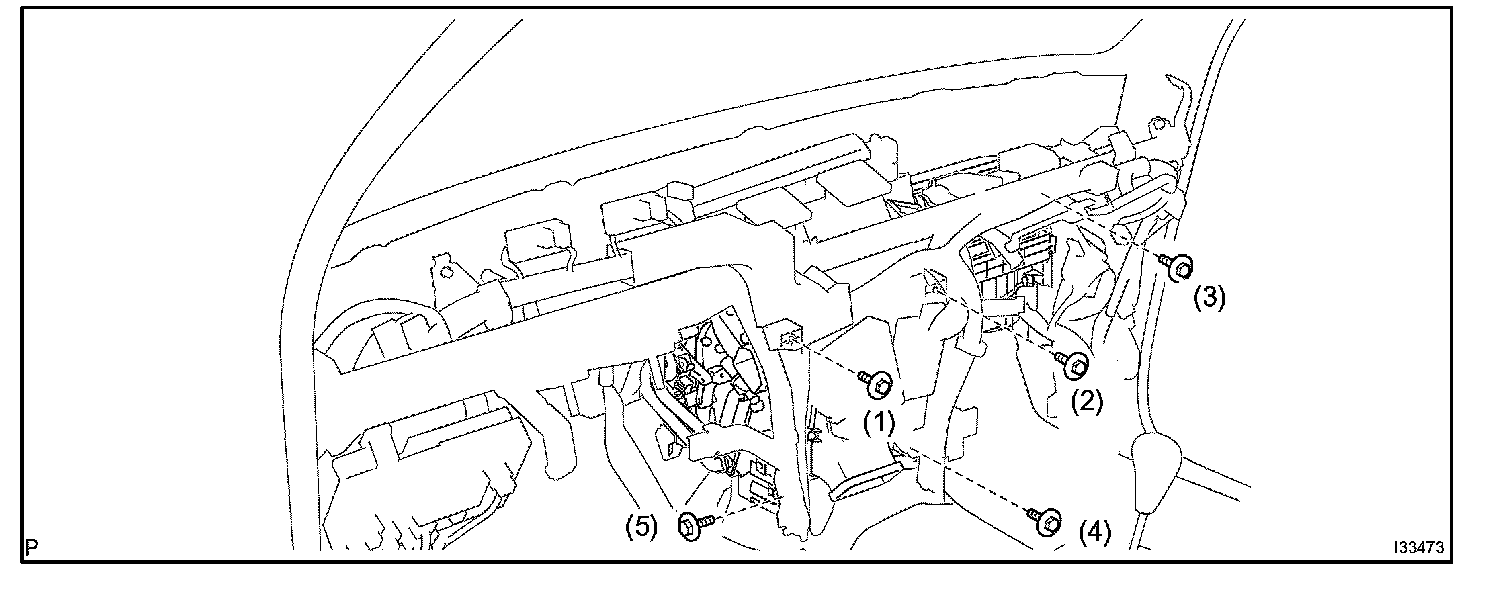 (3)
(2)
(1)
(5)
(4)
P
I33473