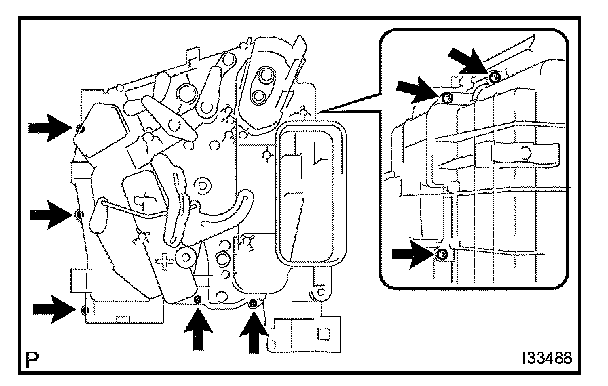 P
I33488