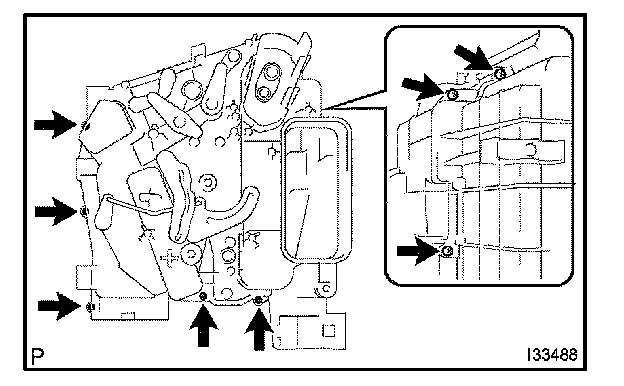 P

I33488