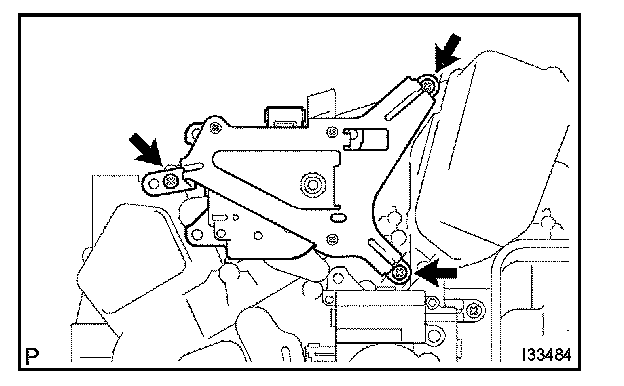 P

I33484