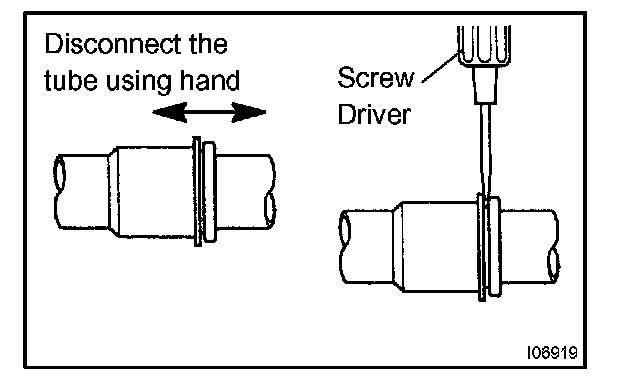 Disconnect the tube using hand

Screw Driver

I06919