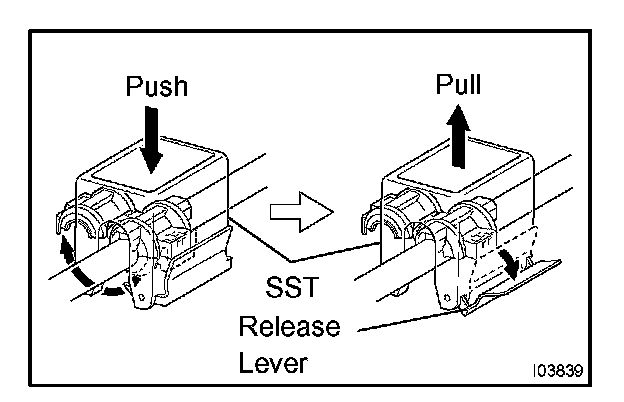 Push

Pull

SST

Release Lever

I03839